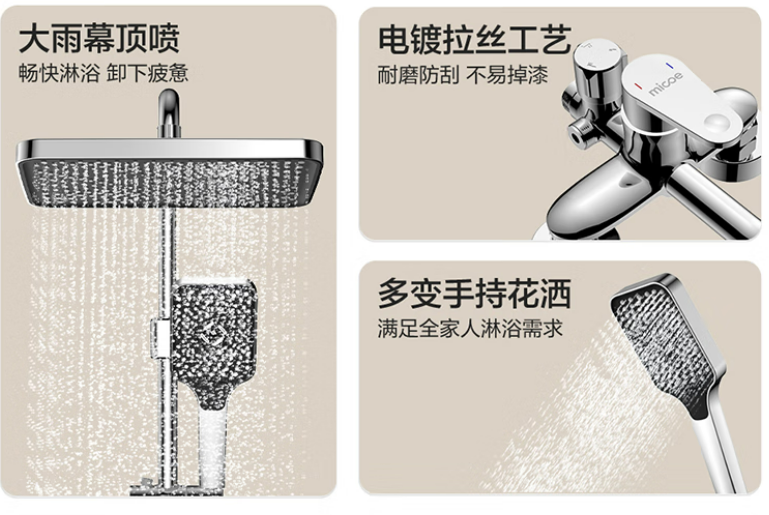 大雨幕顶喷
畅快淋浴 卸下疲惫

电镀拉丝工艺
耐磨防刮 不易掉漆

micoe

多变手持花洒
满足全家人淋浴需求